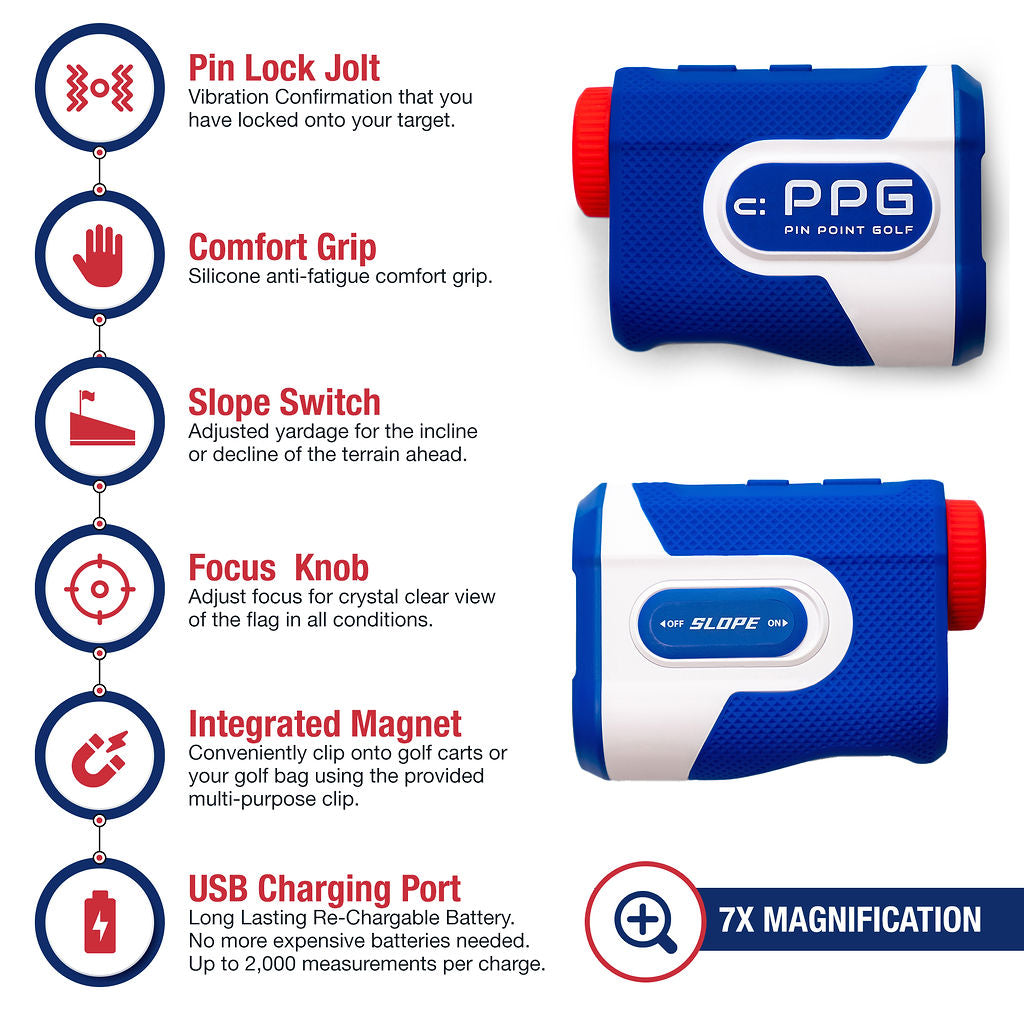 Pin Lock Jolt
Vibration Confirmation that you have locked onto your target.

Comfort Grip
Silicone anti-fatigue comfort grip.

Slope Switch
Adjusted yardage for the incline or decline of the terrain ahead.

Focus  Knob
Adjust focus for crystal clear view of the flag in all conditions.

Integrated Magnet
Conveniently clip onto golf carts or your golf bag using the provided multi-purpose clip.

USB Charging Port
Long Lasting Re-Chargable Battery. No more expensive batteries needed. Up to 2,000 measurements per charge.

PPG
PIN POINT GOLF

OFF SLOPE ON

7X MAGNIFICATION